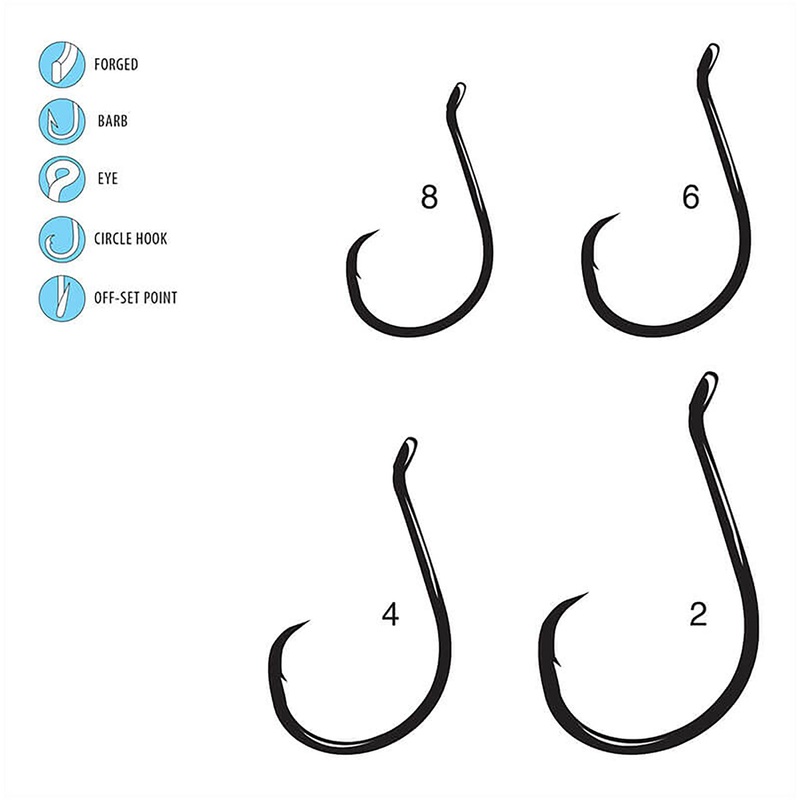 FORGED
BARB
EYE
CIRCLE HOOK
OFF-SET POINT

8

6

4

2